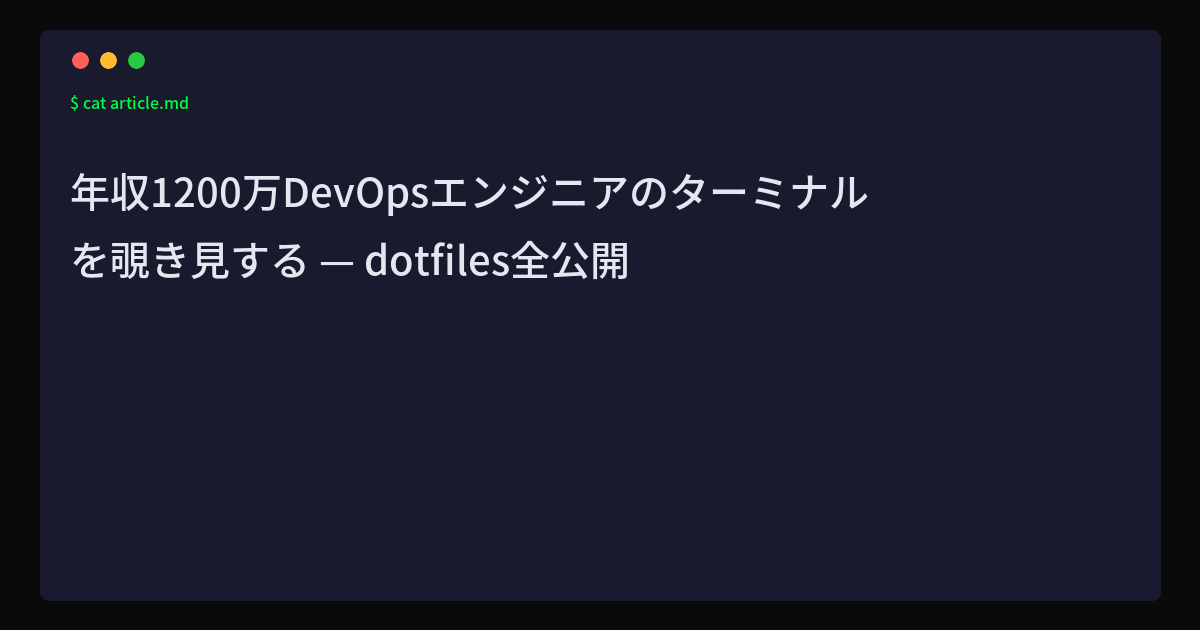 $ cat article.md

年収1200万DevOpsエンジニアのターミナルを覗き見する — dotfiles全公開