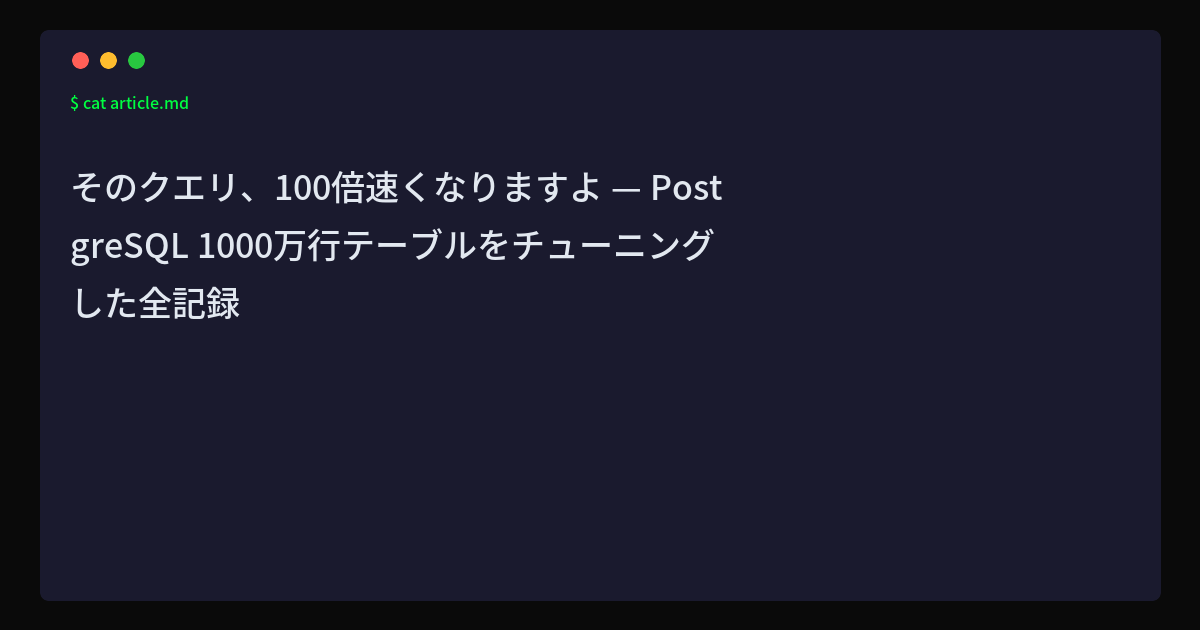 $ cat article.md

そのクエリ、100倍速くなりますよ — PostgreSQL 1000万行テーブルをチューニングした全記録